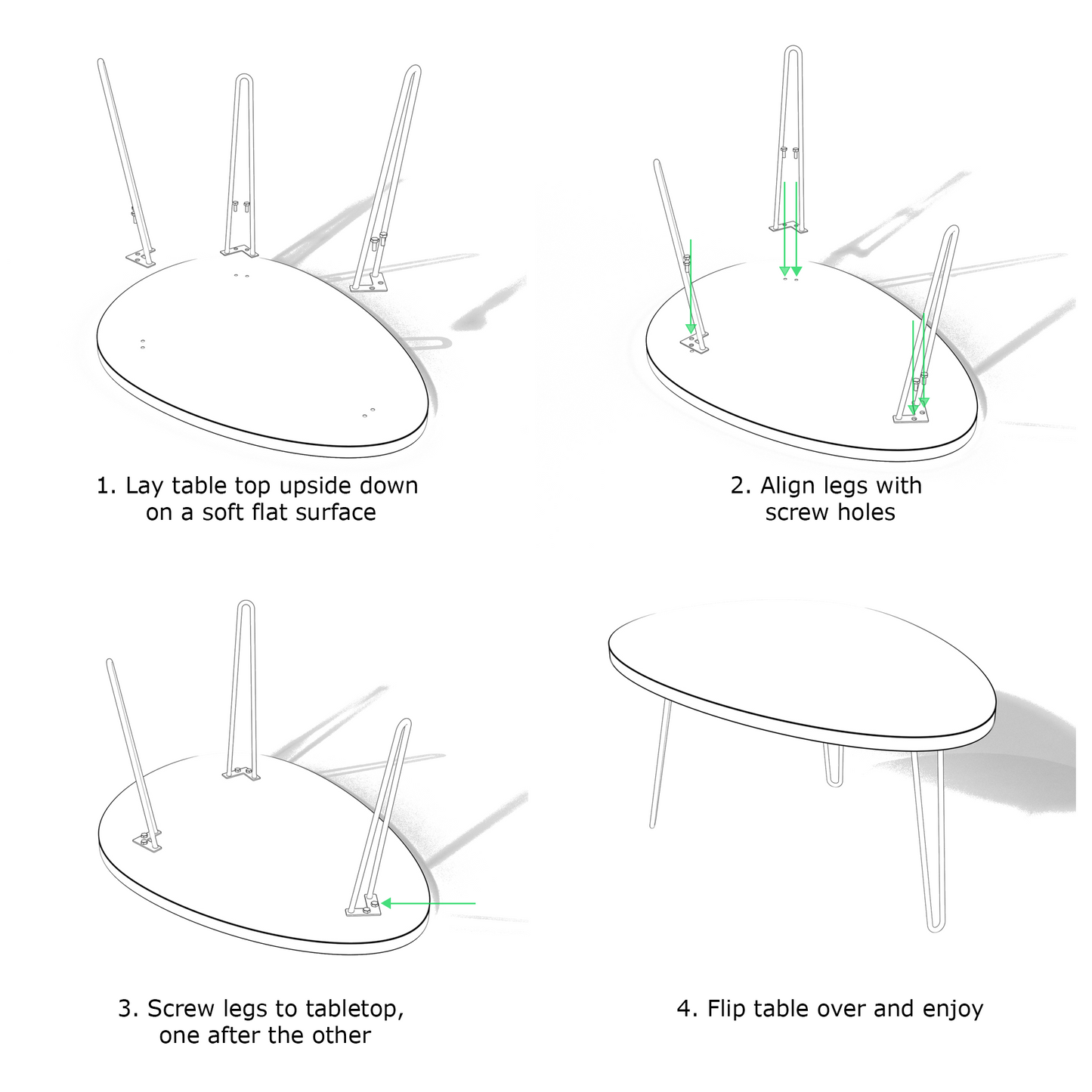 1. Lay table top upside down on a soft flat surface

2. Align legs with screw holes

3. Screw legs to tabletop, one after the other

4. Flip table over and enjoy